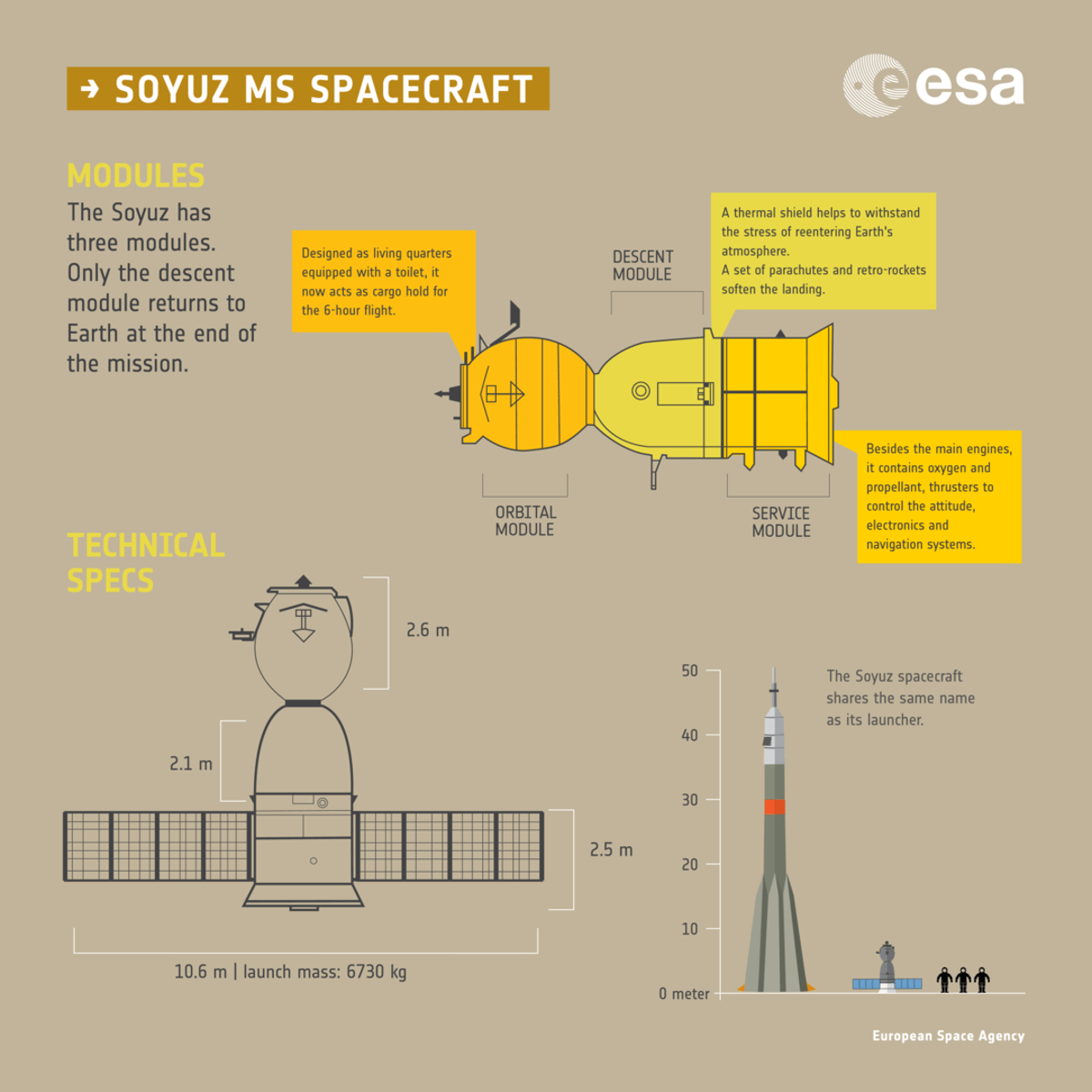 → SOYUZ MS SPACECRAFT

esa

MODULES

The Soyuz has three modules. Only the descent module returns to Earth at the end of the mission.

Designed as living quarters equipped with a toilet, it now acts as cargo hold for the 6-hour flight.

DESCENT MODULE

A thermal shield helps to withstand the stress of reentering Earth's atmosphere.
A set of parachutes and retro-rockets soften the landing.

ORBITAL MODULE

SERVICE MODULE

Besides the main engines, it contains oxygen and propellant, thrusters to control the attitude, electronics and navigation systems.

TECHNICAL SPECS

2.6 m

2.1 m

2.5 m

10.6 m | launch mass: 6730 kg

50
40
30
20
10
0 meter

The Soyuz spacecraft shares the same name as its launcher.

European Space Agency